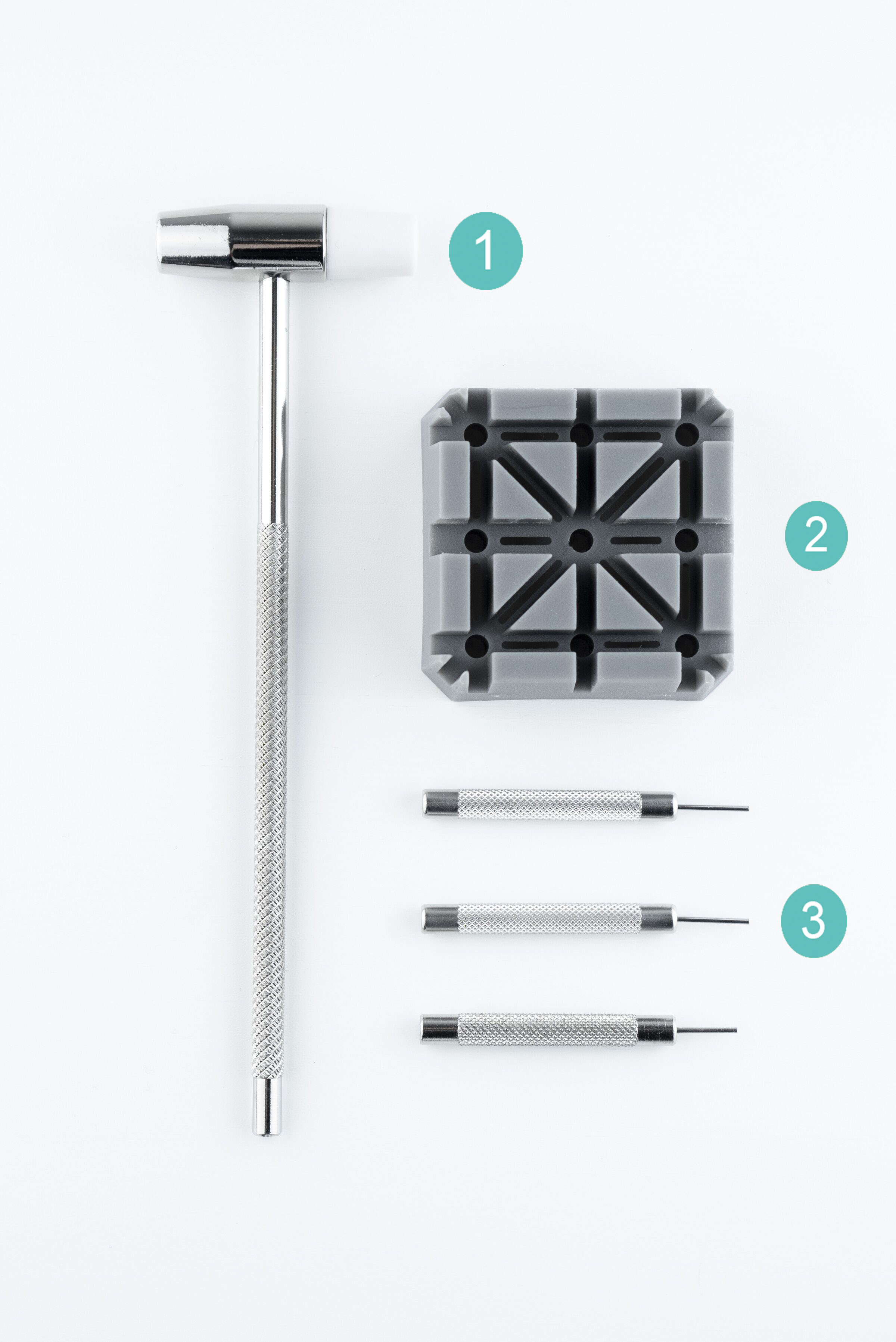 1

2

3