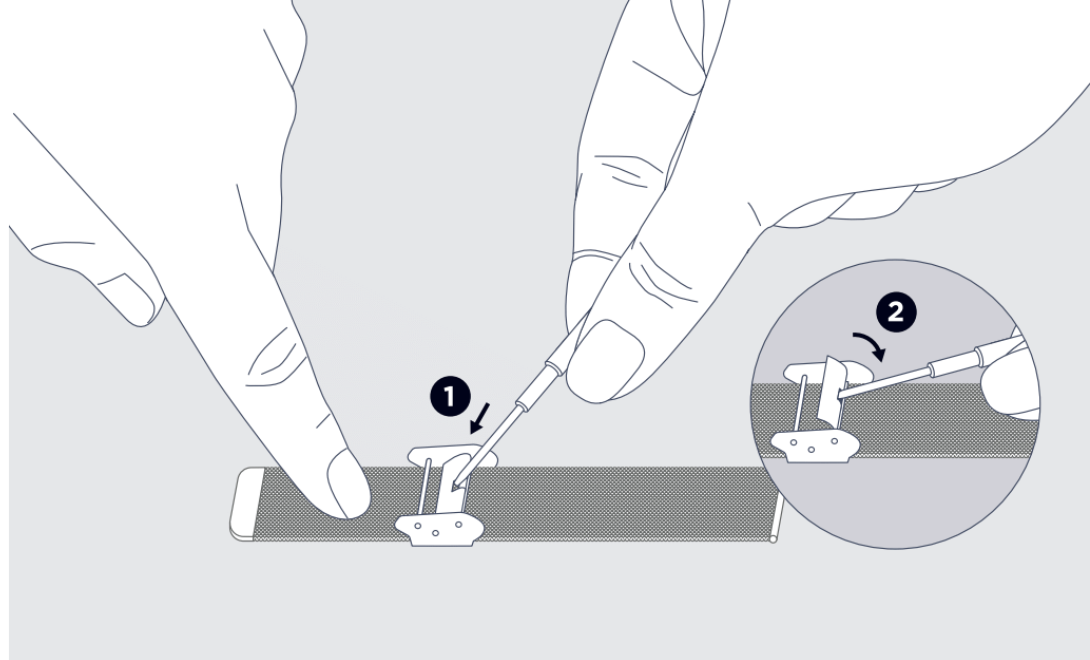 1
2